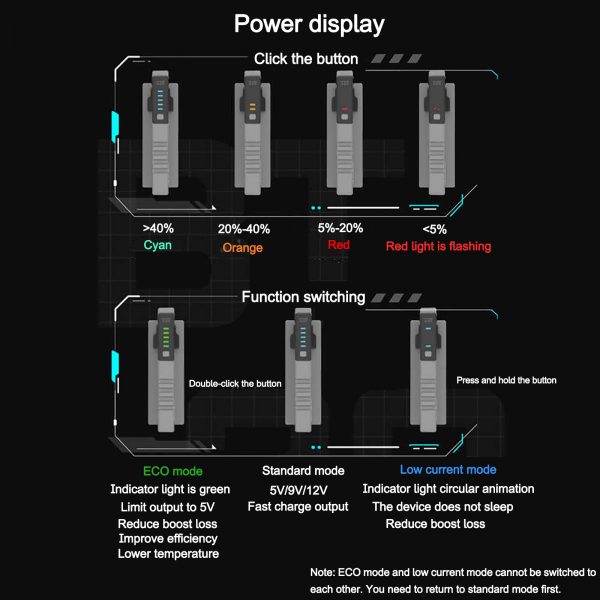 Power display

Click the button

>40%
Cyan

20%-40%
Orange

5%-20%
Red

<5%
Red light is flashing

Function switching

Double-click the button

Press and hold the button

ECO mode
Indicator light is green
Limit output to 5V
Reduce boost loss
Improve efficiency
Lower temperature

Standard mode
5V/9V/12V
Fast charge output

Low current mode
Indicator light circular animation
The device does not sleep
Reduce boost loss

Note: ECO mode and low current mode cannot be switched to each other. You need to return to standard mode first.