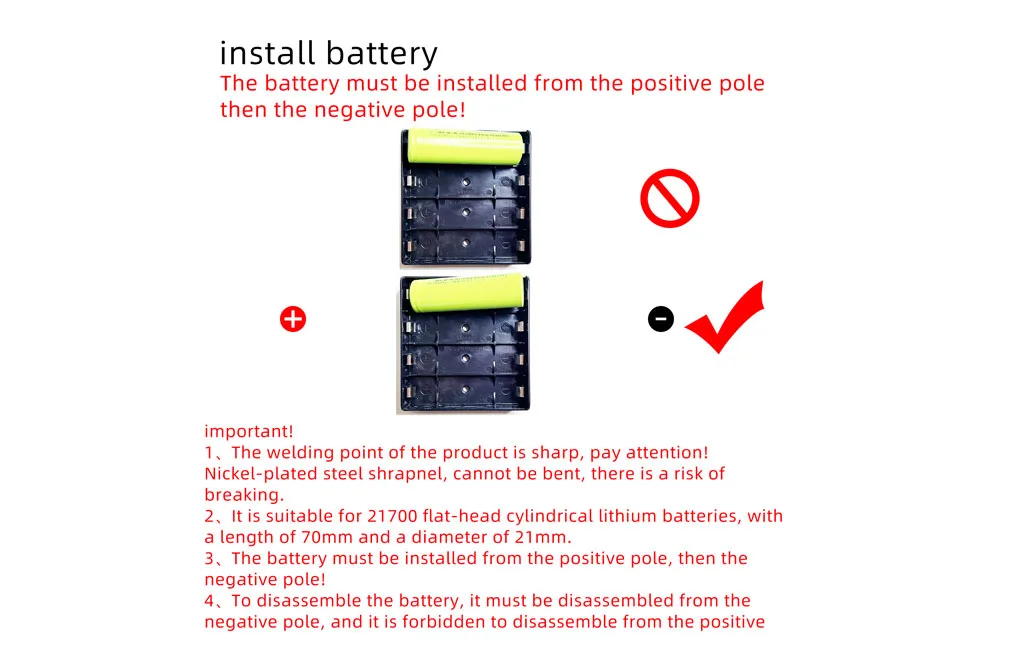 install battery
The battery must be installed from the positive pole then the negative pole!

+

-

important!
1、The welding point of the product is sharp, pay attention! Nickel-plated steel shrapnel, cannot be bent, there is a risk of breaking.
2、It is suitable for 21700 flat-head cylindrical lithium batteries, with a length of 70mm and a diameter of 21mm.
3、The battery must be installed from the positive pole, then the negative pole!
4、To disassemble the battery, it must be disassembled from the negative pole, and it is forbidden to disassemble from the positive