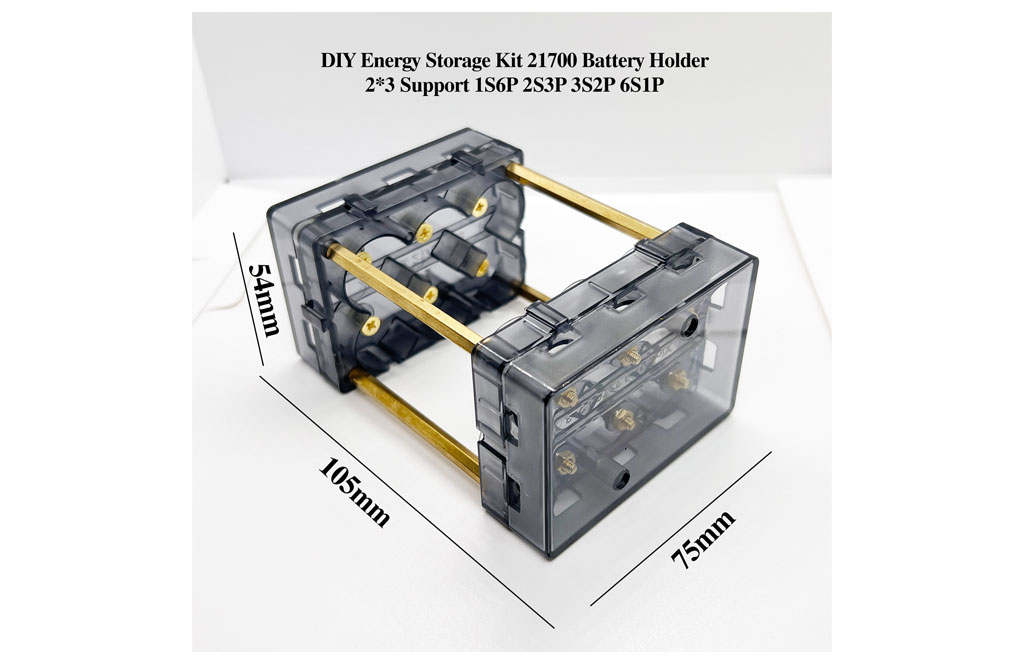 DIY Energy Storage Kit 21700 Battery Holder
2*3 Support 1S6P 2S3P 3S2P 6S1P

54mm

105mm

75mm