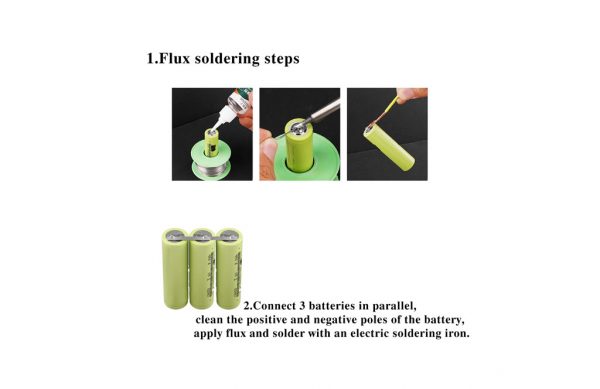 1.Flux soldering steps

2.Connect 3 batteries in parallel, clean the positive and negative poles of the battery, apply flux and solder with an electric soldering iron.